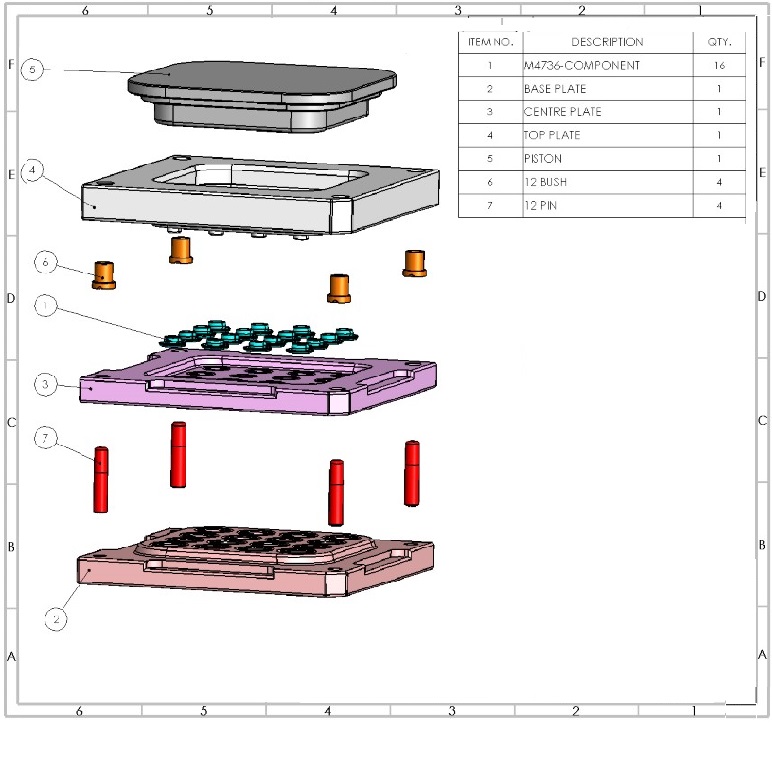 6 5 4 3 2 1

F

E

D

C

B

A

| ITEM NO. | DESCRIPTION | QTY. |
|---|---|---|
| 1 | M4736-COMPONENT | 16 |
| 2 | BASE PLATE | 1 |
| 3 | CENTRE PLATE | 1 |
| 4 | TOP PLATE | 1 |
| 5 | PISTON | 1 |
| 6 | 12 BUSH | 4 |
| 7 | 12 PIN | 4 |

5

4

6

1

3

7

2

F

E

D

C

B

A

6 5 4 3 2 1